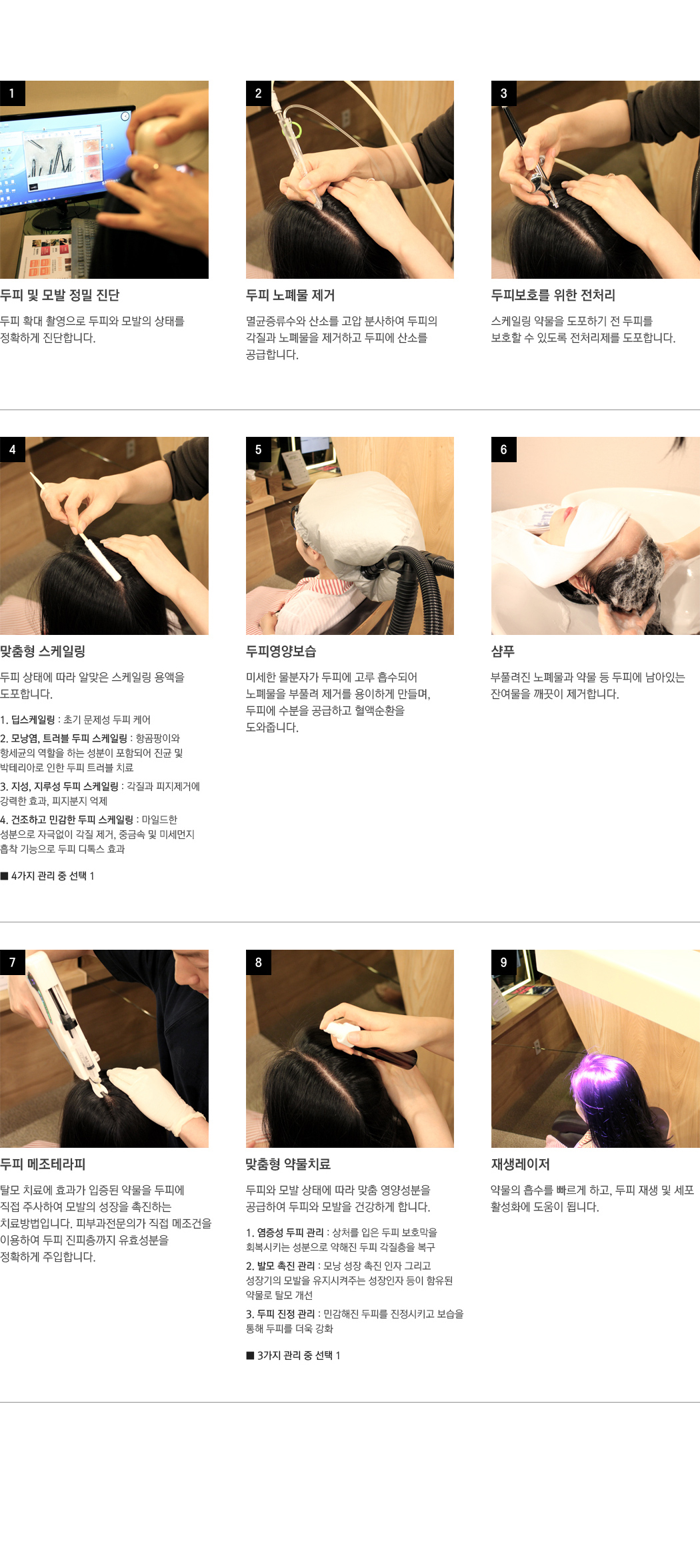 1

두피 및 모발 정밀 진단

두피 확대 촬영으로 두피와 모발의 상태를 정확하게 진단합니다.

2

두피 노폐물 제거

멸균증류수와 산소를 고압 분사하여 두피의 각질과 노폐물을 제거하고 두피에 산소를 공급합니다.

3

두피보호를 위한 전처리

스케일링 약물을 도포하기 전 두피를 보호할 수 있도록 전처리제를 도포합니다.

4

맞춤형 스케일링

두피 상태에 따라 알맞은 스케일링 용액을 도포합니다.

1. 딥스케일링 : 초기 문제성 두피 케어
2. 모낭염, 트러블 두피 스케일링 : 항곰팡이와 항세균의 역할을 하는 성분이 포함되어 진균 및 박테리아로 인한 두피 트러블 치료
3. 지성, 지루성 두피 스케일링 : 각질과 피지제거에 강력한 효과, 피지분지 억제
4. 건조하고 민감한 두피 스케일링 : 마일드한 성분으로 자극없이 각질 제거, 중금속 및 미세먼지 흡착 기능으로 두피 디톡스 효과

■ 4가지 관리 중 선택 1

5

두피영양보습

미세한 물분자가 두피에 고루 흡수되어 노폐물을 부풀려 제거를 용이하게 만들며, 두피에 수분을 공급하고 혈액순환을 도와줍니다.

6

샴푸

부풀려진 노폐물과 약물 등 두피에 남아있는 잔여물을 깨끗이 제거합니다.

7

두피 메조테라피

탈모 치료에 효과가 입증된 약물을 두피에 직접 주사하여 모발의 성장을 촉진하는 치료방법입니다. 피부과전문의가 직접 메조건을 이용하여 두피 진피층까지 유효성분을 정확하게 주입합니다.

8

맞춤형 약물치료

두피와 모발 상태에 따라 맞춤 영양성분을 공급하여 두피와 모발을 건강하게 합니다.

1. 염증성 두피 관리 : 상처를 입은 두피 보호막을 회복시키는 성분으로 약해진 두피 각질층을 복구
2. 발모 촉진 관리 : 모낭 성장 촉진 인자 그리고 성장기의 모발을 유지시켜주는 성장인자 등이 함유된 약물로 탈모 개선
3. 두피 진정 관리 : 민감해진 두피를 진정시키고 보습을 통해 두피를 더욱 강화

■ 3가지 관리 중 선택 1

9

재생레이저

약물의 흡수를 빠르게 하고, 두피 재생 및 세포 활성화에 도움이 됩니다.