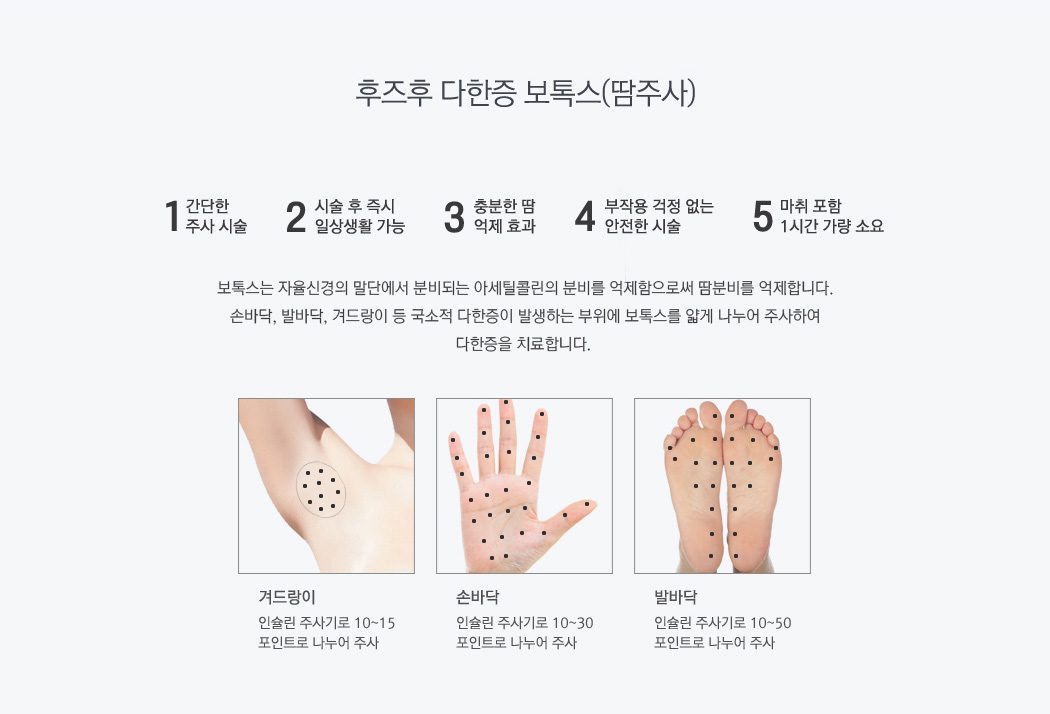 후즈후 다한증 보톡스(땀주사)

1 간단한 주사 시술

2 시술 후 즉시 일상생활 가능

3 충분한 땀 억제 효과

4 부작용 걱정 없는 안전한 시술

5 마취 포함 1시간 가량 소요

보톡스는 자율신경의 말단에서 분비되는 아세틸콜린의 분비를 억제함으로써 땀분비를 억제합니다.
손바닥, 발바닥, 겨드랑이 등 국소적 다한증이 발생하는 부위에 보톡스를 얇게 나누어 주사하여 다한증을 치료합니다.

겨드랑이
인슐린 주사기로 10~15 포인트로 나누어 주사

손바닥
인슐린 주사기로 10~30 포인트로 나누어 주사

발바닥
인슐린 주사기로 10~50 포인트로 나누어 주사